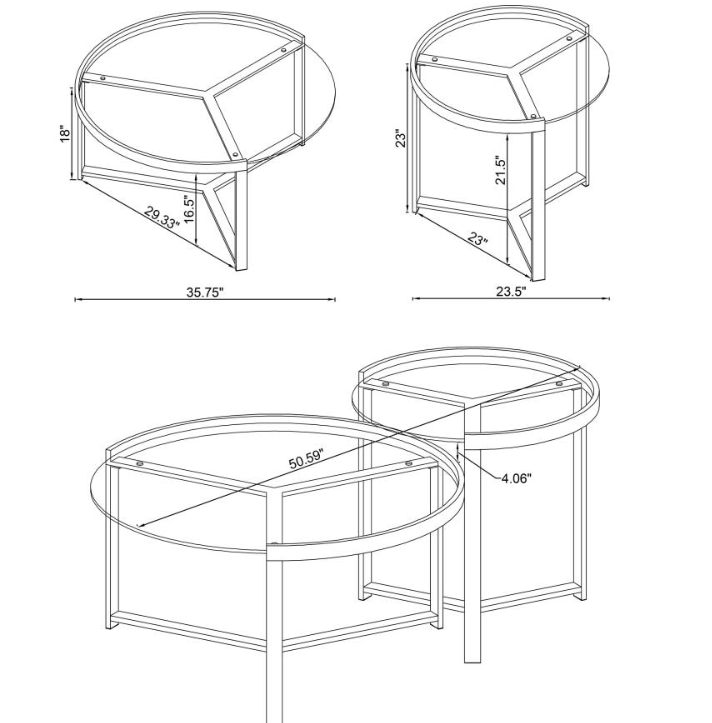 18"

29.33"

16.5"

35.75"

23"

21.5"

23"

23.5"

50.59"

4.06"