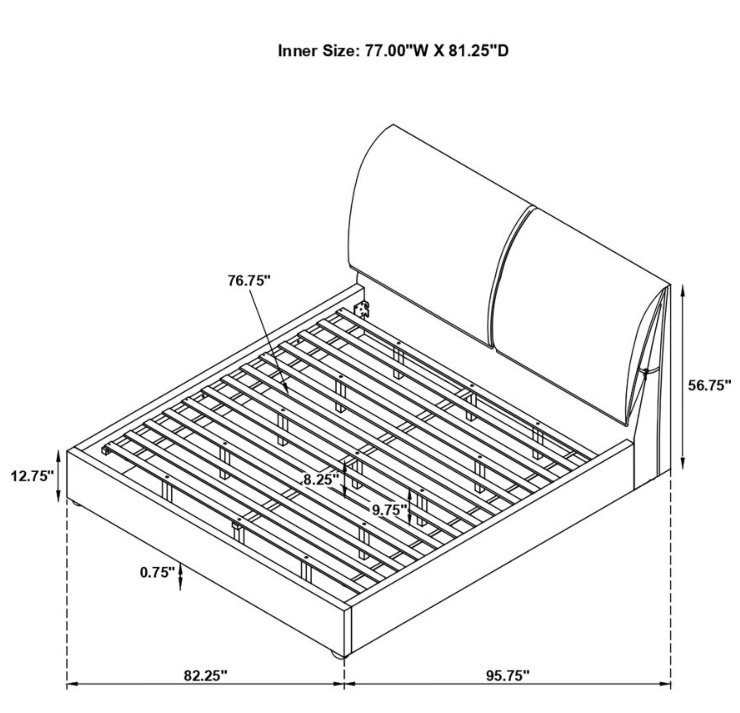 Inner Size: 77.00"W X 81.25"D

76.75"

56.75"

12.75"

8.25"

9.75"

0.75"

82.25"

95.75"